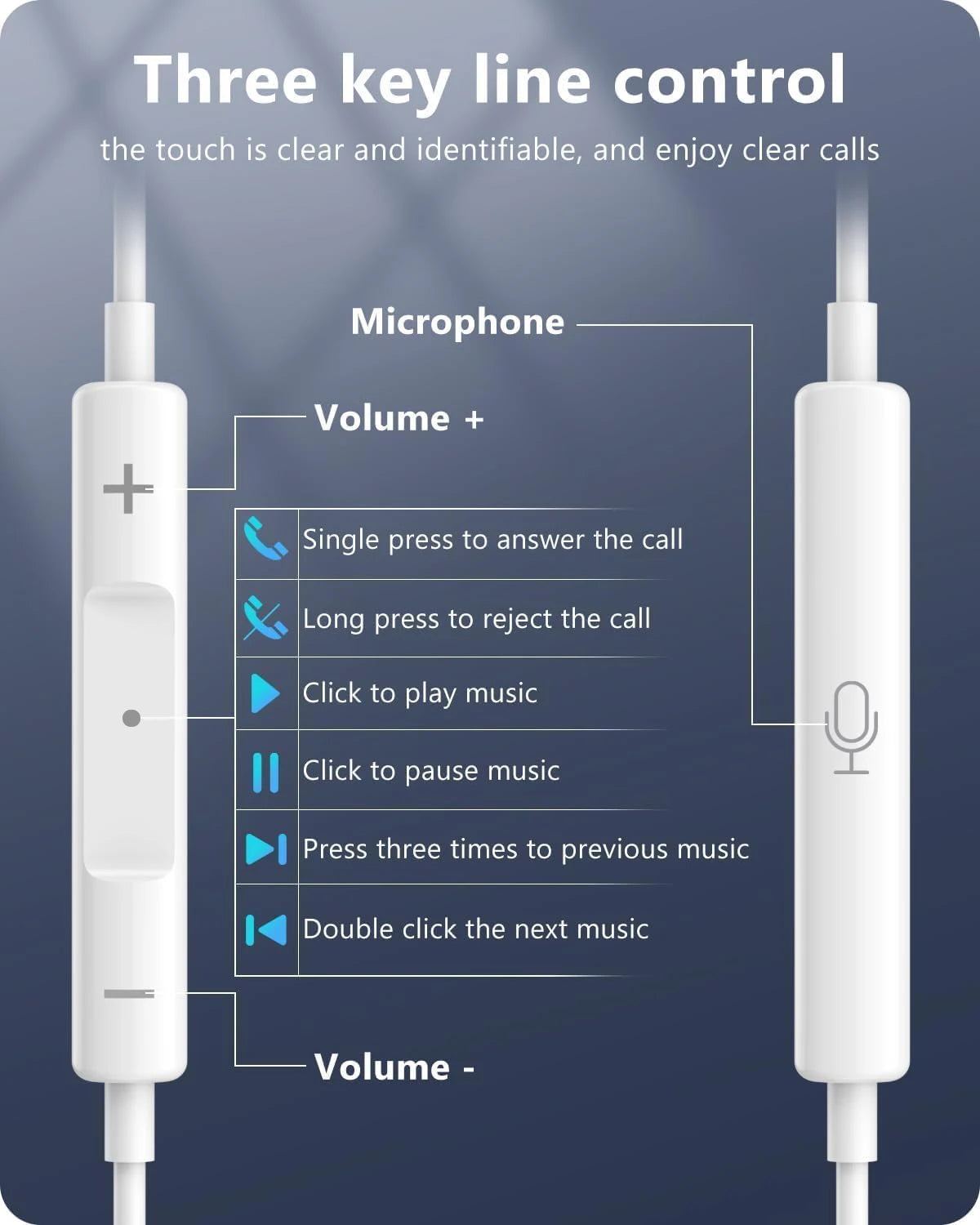 Three key line control

the touch is clear and identifiable, and enjoy clear calls

Microphone

Volume +

Single press to answer the call

Long press to reject the call

Click to play music

Click to pause music

Press three times to previous music

Double click the next music

Volume -